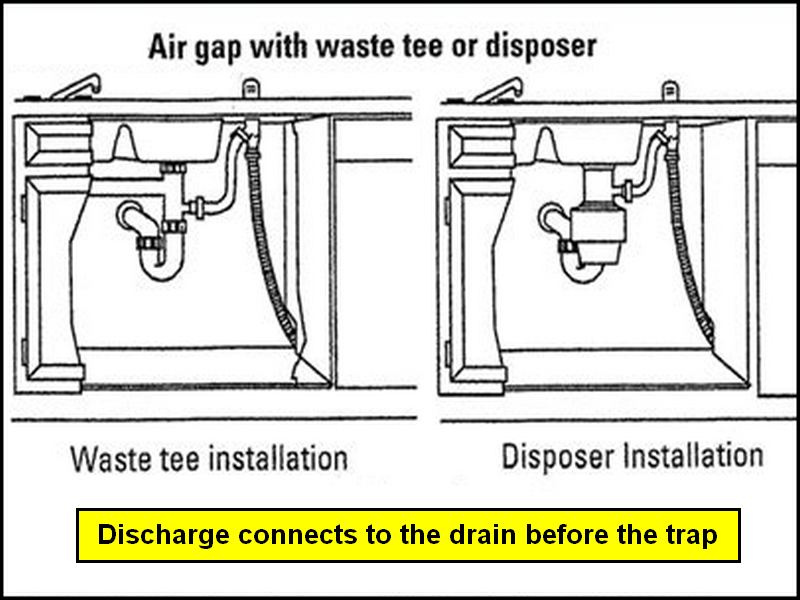 Air gap with waste tee or disposer

Waste tee installation

Disposer Installation

Discharge connects to the drain before the trap