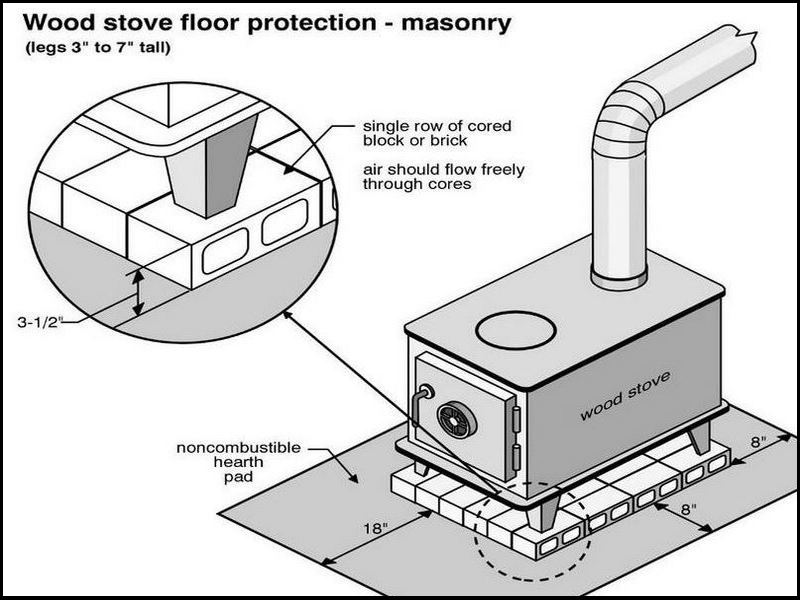 Wood stove floor protection - masonry
(legs 3" to 7" tall)

single row of cored block or brick

air should flow freely through cores

3-1/2"

wood stove

noncombustible hearth pad

8"

8"

18"