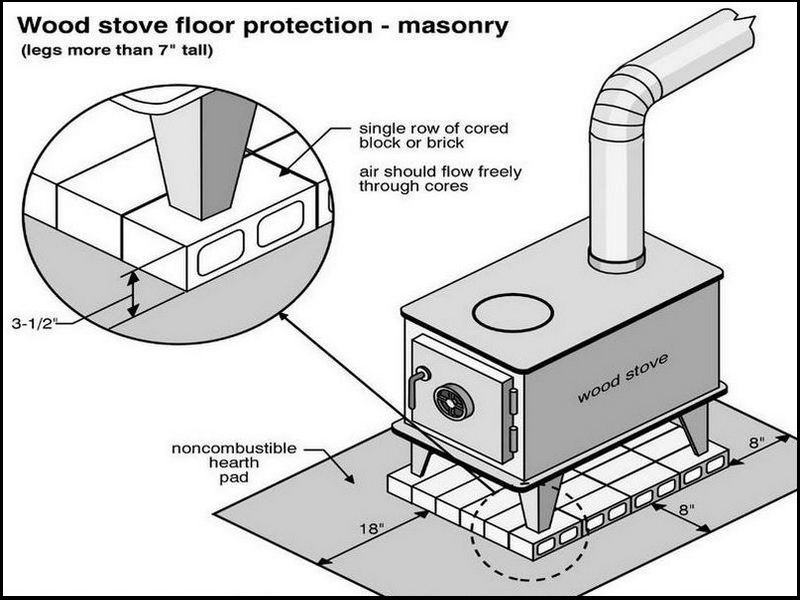 Wood stove floor protection - masonry
(legs more than 7" tall)

single row of cored block or brick

air should flow freely through cores

3-1/2"

wood stove

noncombustible hearth pad

18"

8"

8"